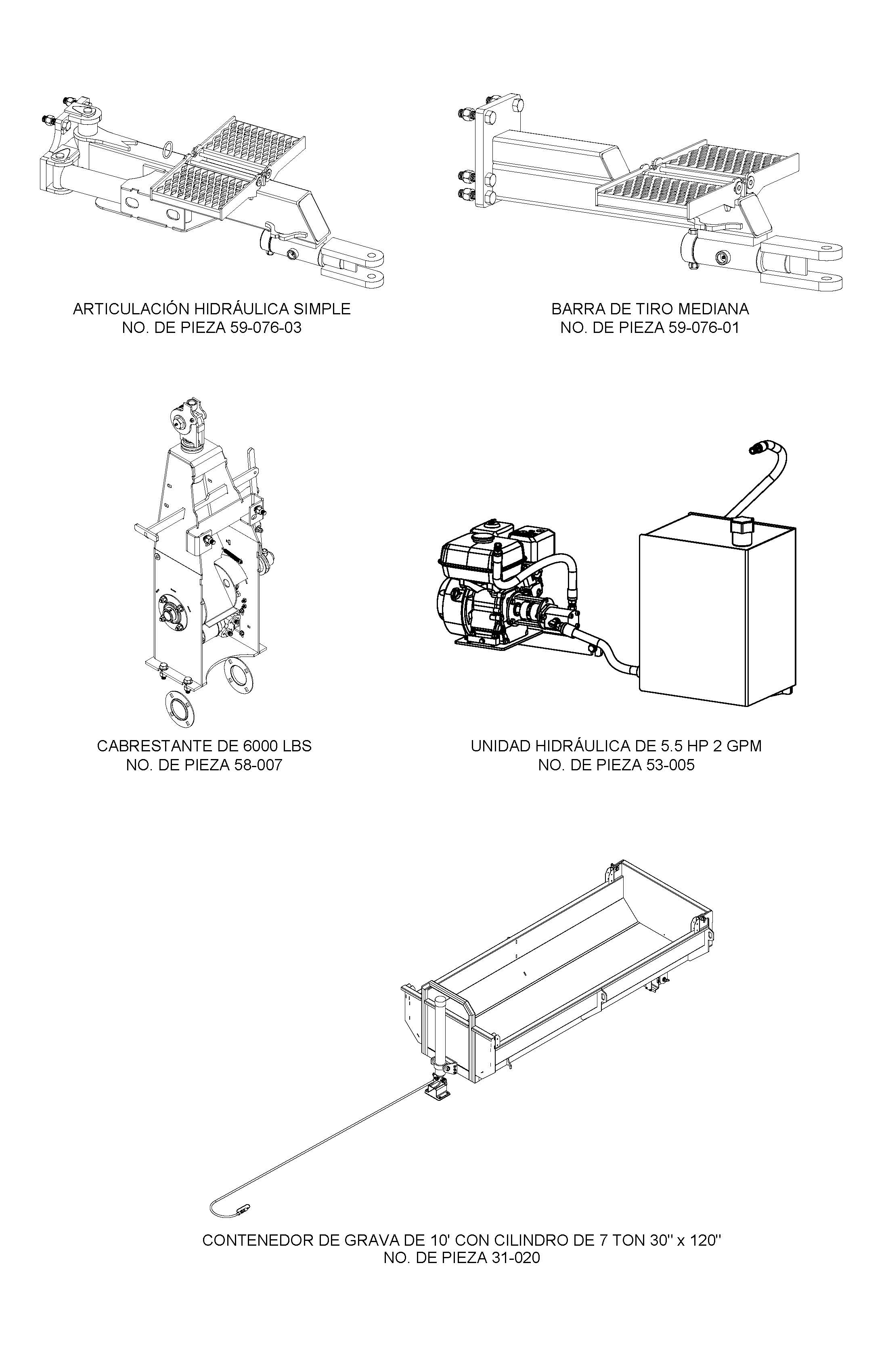 ARTICULACIÓN HIDRÁULICA SIMPLE
NO. DE PIEZA 59-076-03

BARRA DE TIRO MEDIANA
NO. DE PIEZA 59-076-01

CABRESTANTE DE 6000 LBS
NO. DE PIEZA 58-007

UNIDAD HIDRÁULICA DE 5.5 HP 2 GPM
NO. DE PIEZA 53-005

CONTENEDOR DE GRAVA DE 10' CON CILINDRO DE 7 TON 30'' x 120''
NO. DE PIEZA 31-020