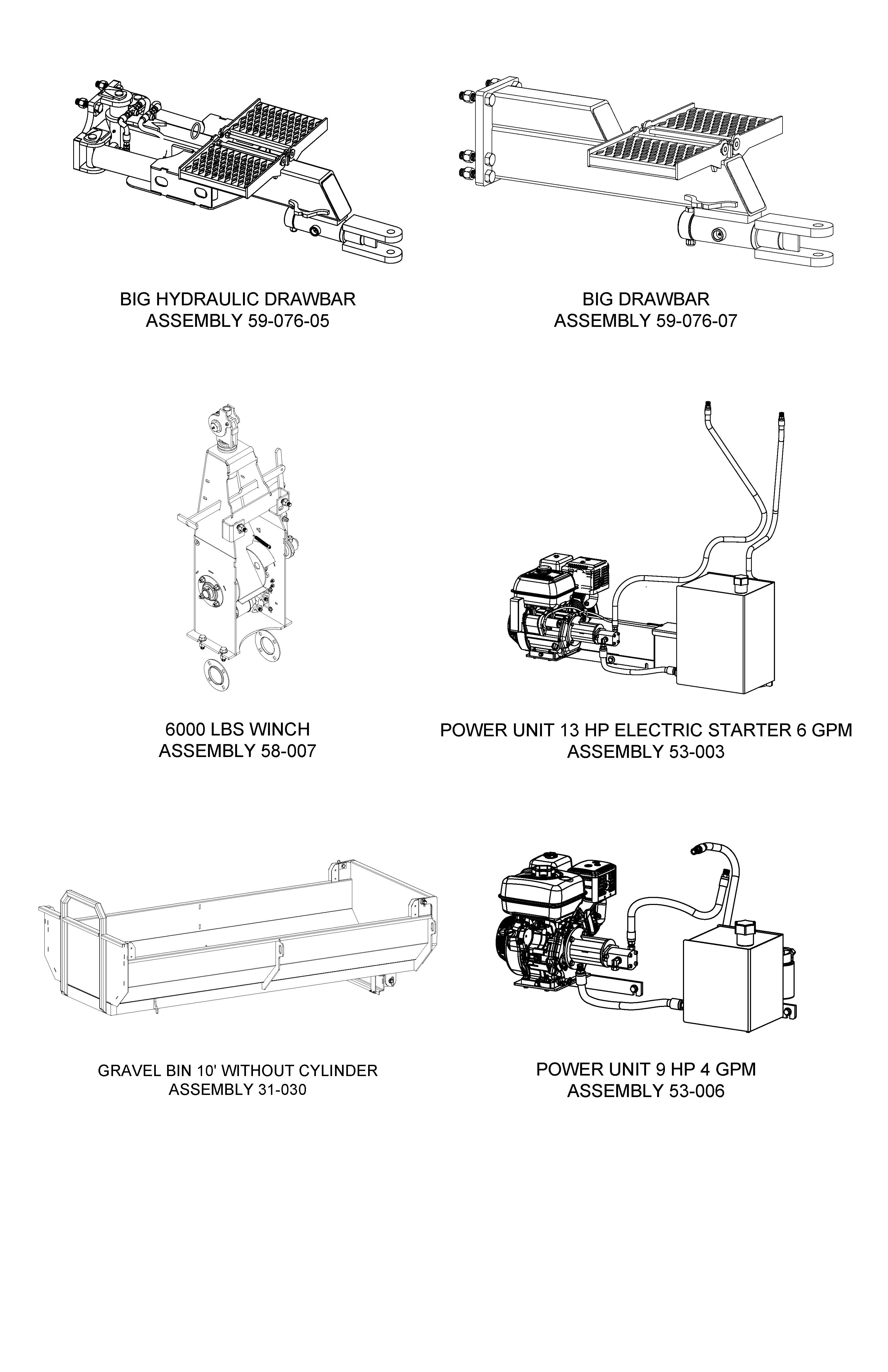 BIG HYDRAULIC DRAWBAR
ASSEMBLY 59-076-05

BIG DRAWBAR
ASSEMBLY 59-076-07

6000 LBS WINCH
ASSEMBLY 58-007

POWER UNIT 13 HP ELECTRIC STARTER 6 GPM
ASSEMBLY 53-003

GRAVEL BIN 10' WITHOUT CYLINDER
ASSEMBLY 31-030

POWER UNIT 9 HP 4 GPM
ASSEMBLY 53-006