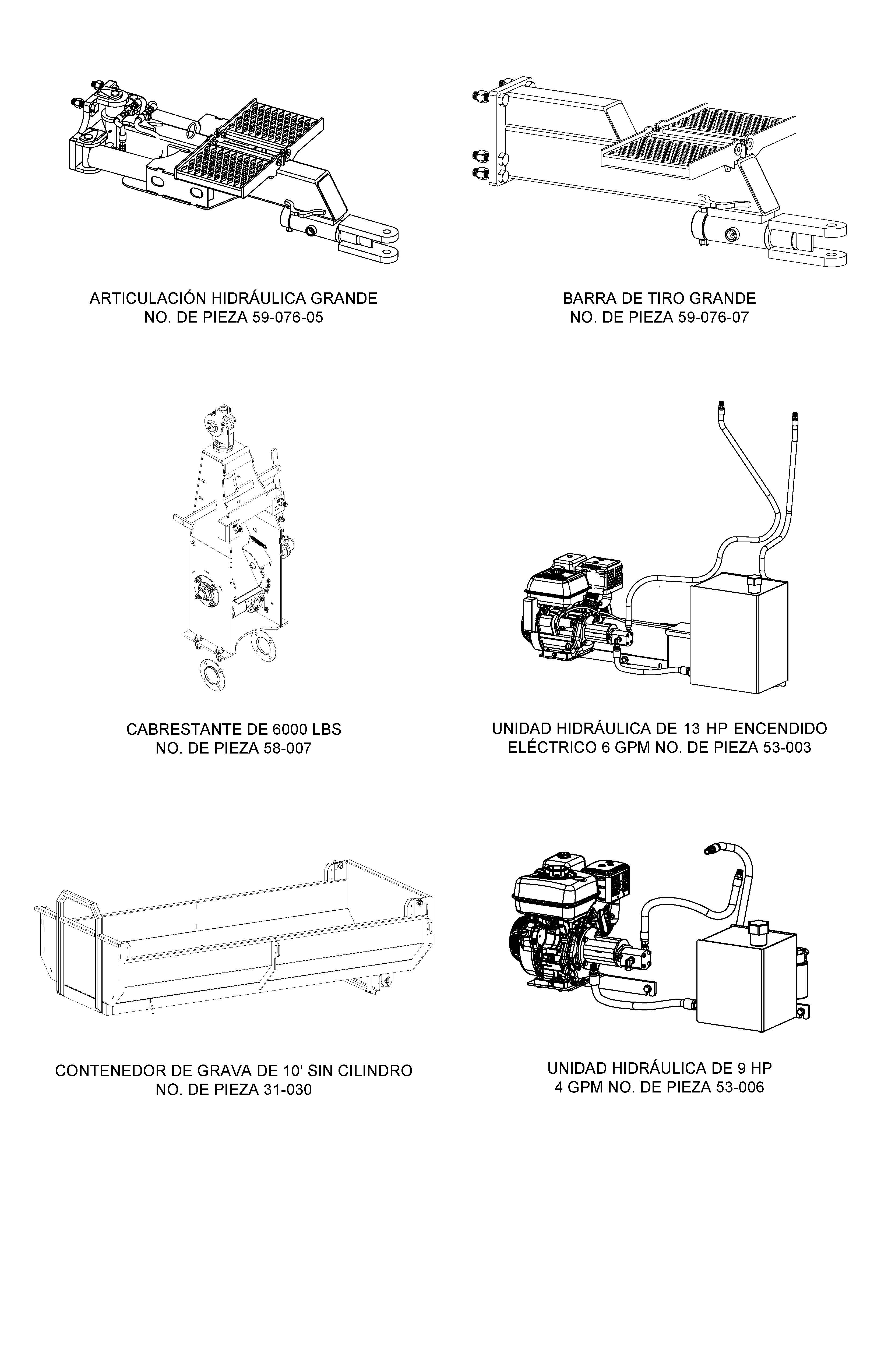 ARTICULACIÓN HIDRÁULICA GRANDE
NO. DE PIEZA 59-076-05

BARRA DE TIRO GRANDE
NO. DE PIEZA 59-076-07

CABRESTANTE DE 6000 LBS
NO. DE PIEZA 58-007

UNIDAD HIDRÁULICA DE 13 HP ENCENDIDO
ELÉCTRICO 6 GPM NO. DE PIEZA 53-003

CONTENEDOR DE GRAVA DE 10' SIN CILINDRO
NO. DE PIEZA 31-030

UNIDAD HIDRÁULICA DE 9 HP
4 GPM NO. DE PIEZA 53-006