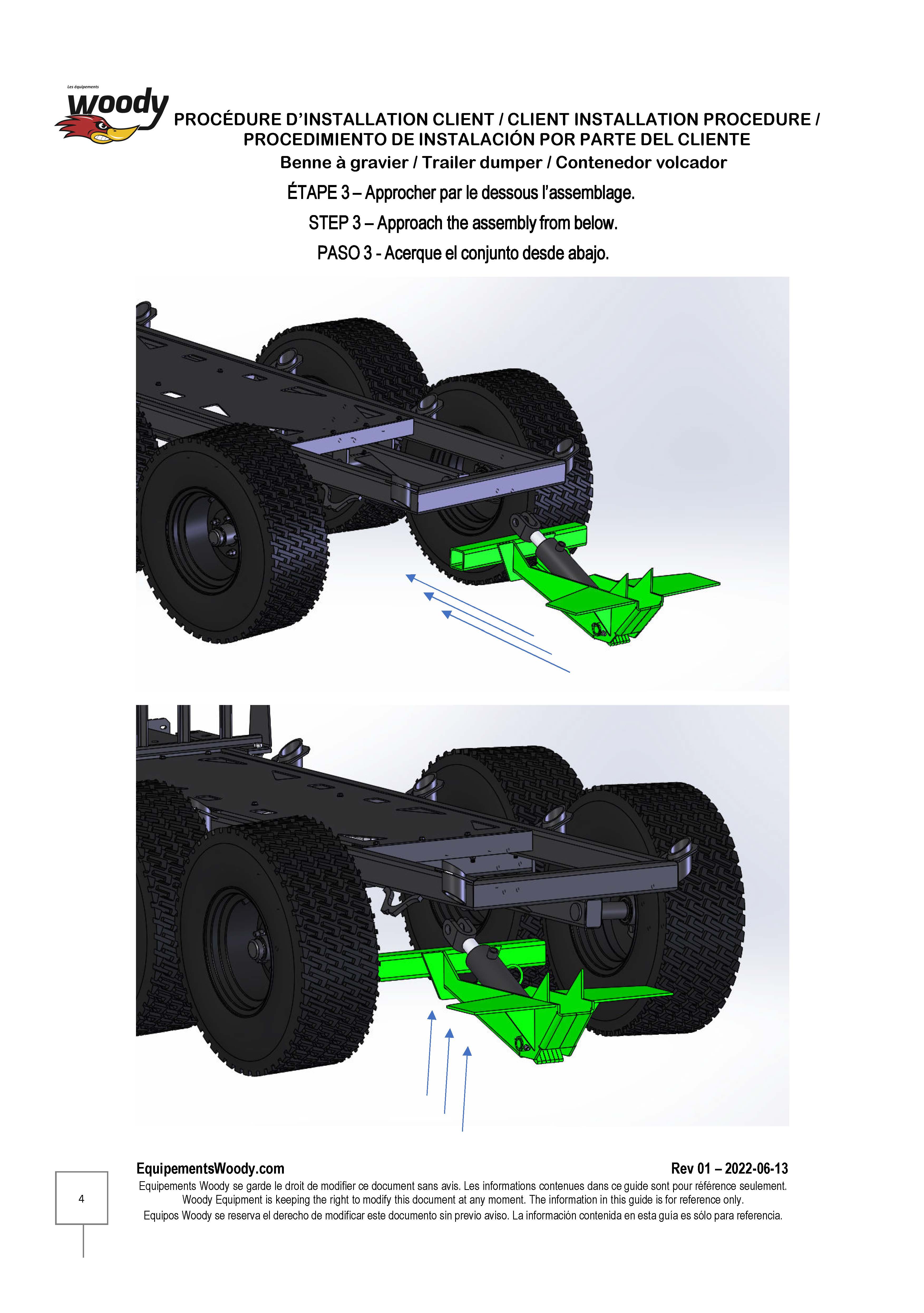 Les équipements
woody

PROCÉDURE D'INSTALLATION CLIENT / CLIENT INSTALLATION PROCEDURE / PROCEDIMIENTO DE INSTALACIÓN POR PARTE DEL CLIENTE
Benne à gravier / Trailer dumper / Contenedor volcador

ÉTAPE 3 – Approcher par le dessous l'assemblage.

STEP 3 – Approach the assembly from below.

PASO 3 - Acerque el conjunto desde abajo.

EquipementsWoody.com Rev 01 – 2022-06-13

Equipements Woody se garde le droit de modifier ce document sans avis. Les informations contenues dans ce guide sont pour référence seulement.
Woody Equipment is keeping the right to modify this document at any moment. The information in this guide is for reference only.
Equipos Woody se reserva el derecho de modificar este documento sin previo aviso. La información contenida en esta guía es sólo para referencia.

4