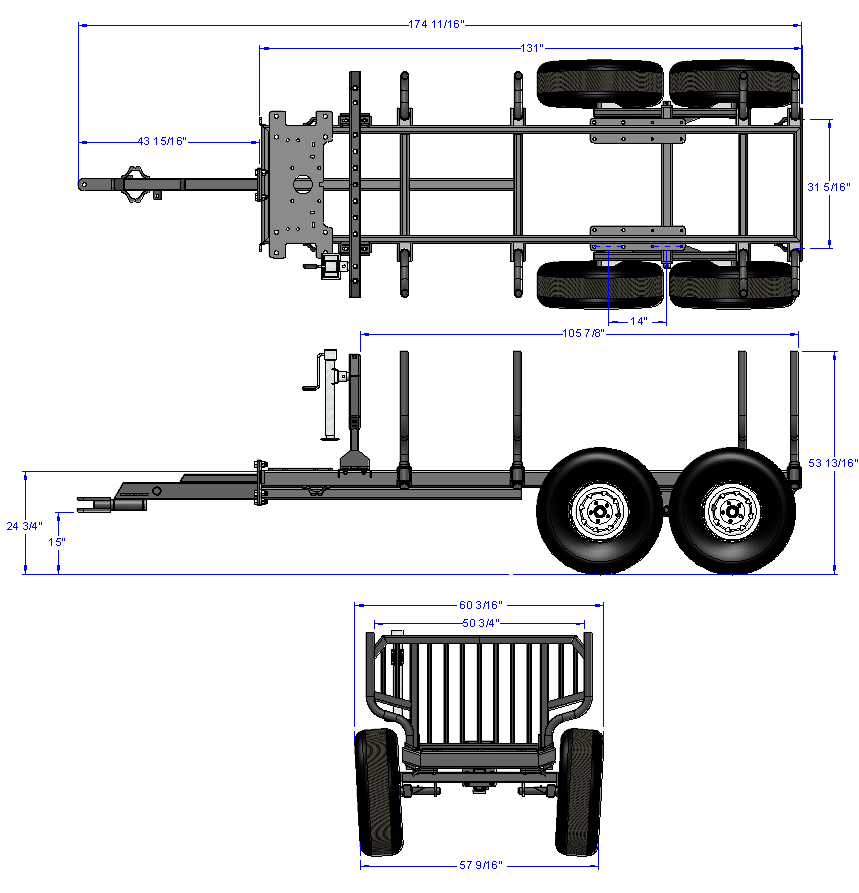 174 11/16"
131"
43 15/16"
31 5/16"
14"
105 7/8"
53 13/16"
24 3/4"
15"
60 3/16"
50 3/4"
57 9/16"