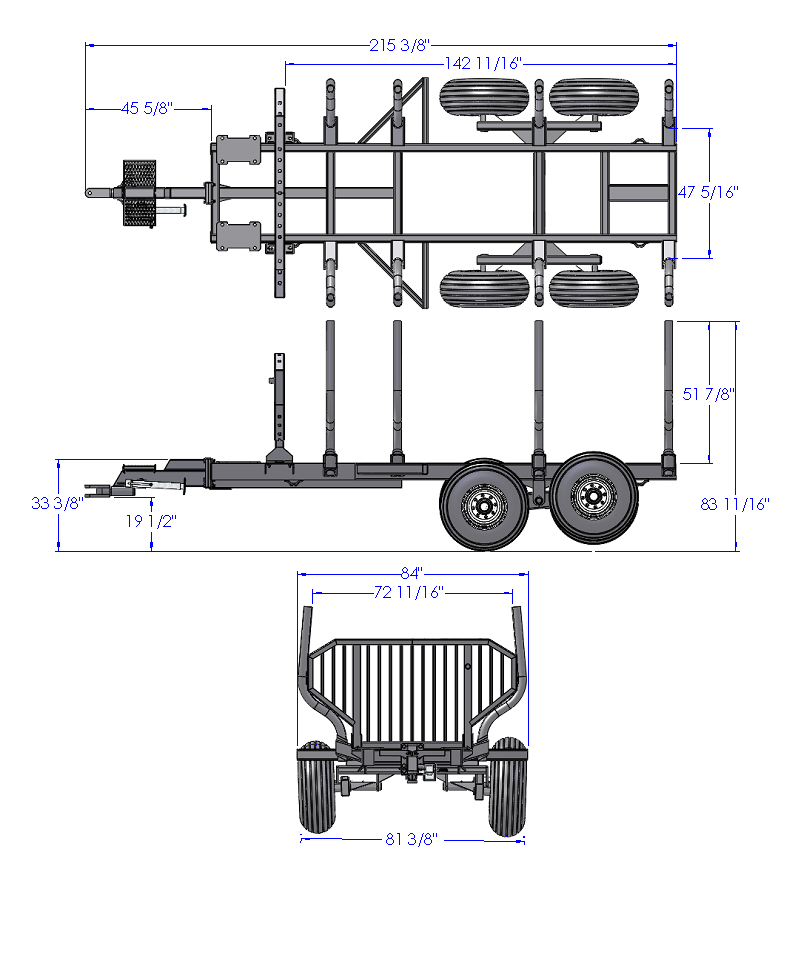 215 3/8"
142 11/16"
45 5/8"
47 5/16"
51 7/8"
33 3/8"
19 1/2"
83 11/16"
84"
72 11/16"
81 3/8"