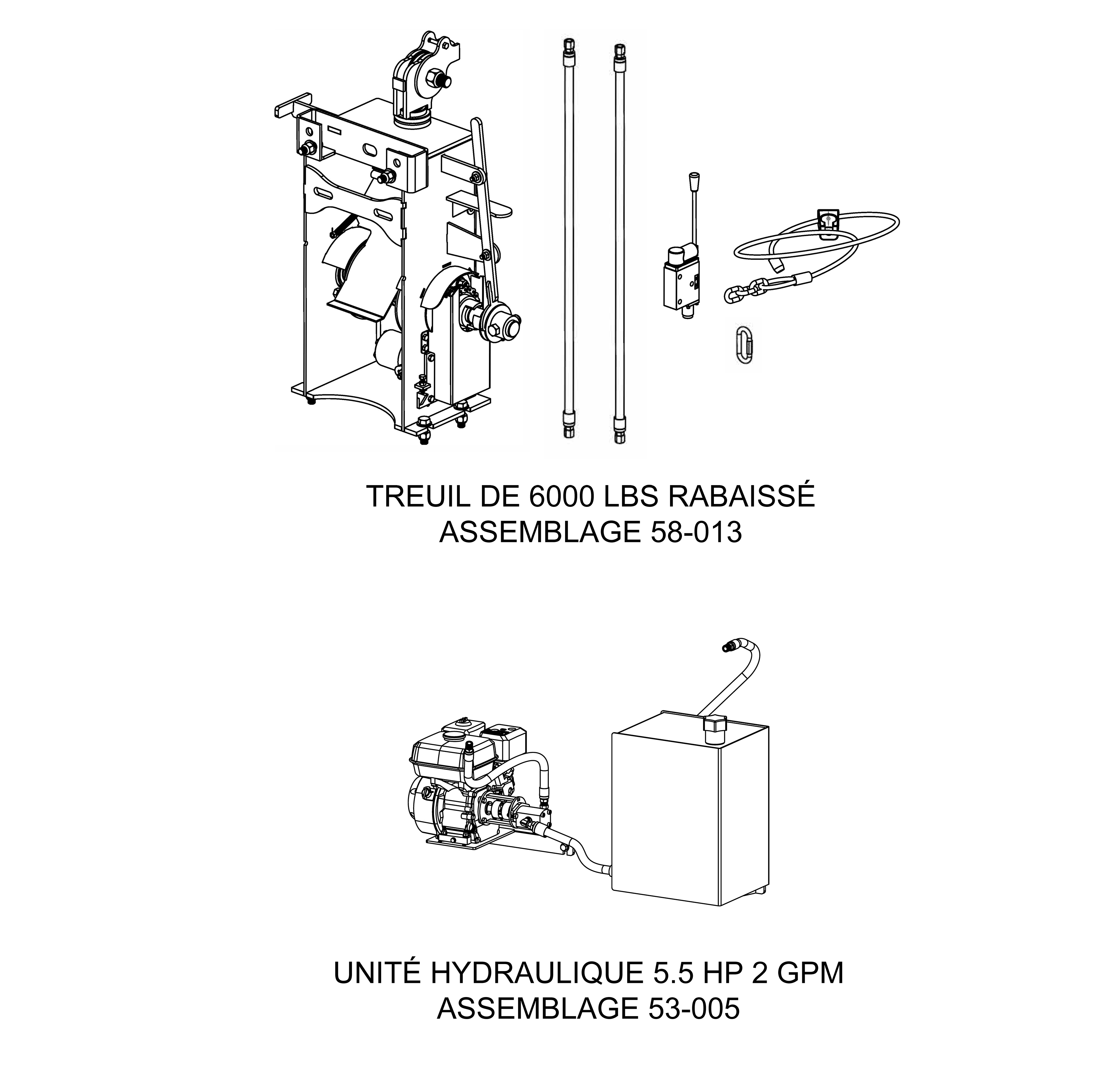 TREUIL DE 6000 LBS RABAISSÉ
ASSEMBLAGE 58-013

UNITÉ HYDRAULIQUE 5.5 HP 2 GPM
ASSEMBLAGE 53-005